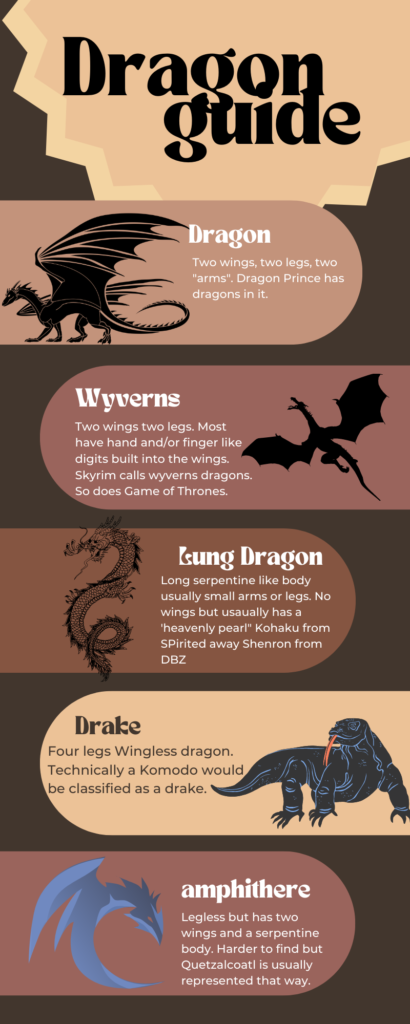 Dragon guide

Dragon

Two wings, two legs, two "arms". Dragon Prince has dragons in it.

Wyverns

Two wings two legs. Most have hand and/or finger like digits built into the wings. Skyrim calls wyverns dragons. So does Game of Thrones.

Lung Dragon

Long serpentine like body usually small arms or legs. No wings but usaually has a 'heavenly pearl" Kohaku from SPirited away Shenron from DBZ

Drake

Four legs Wingless dragon. Technically a Komodo would be classified as a drake.

amphithere

Legless but has two wings and a serpentine body. Harder to find but Quetzalcoatl is usually represented that way.